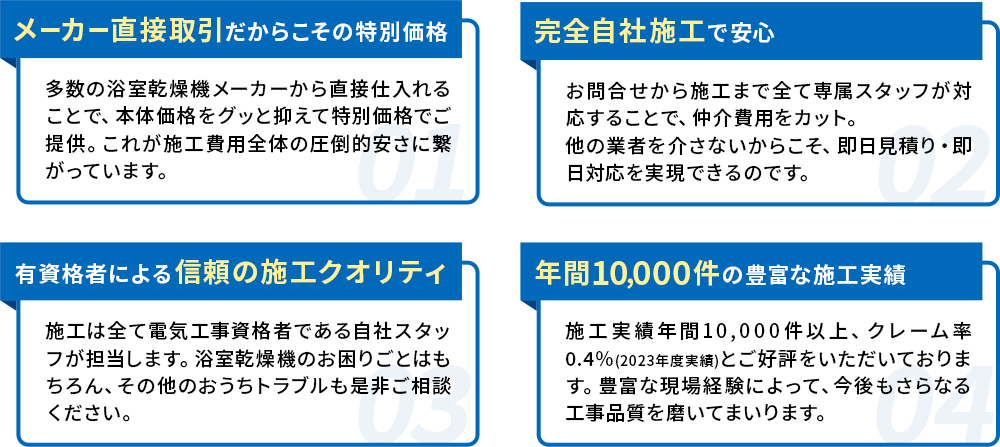 メーカー直接取引だからこその特別価格

多数の浴室乾燥機メーカーから直接仕入れることで、本体価格をグッと抑えて特別価格でご提供。これが施工費用全体の圧倒的安さに繋がっています。

01

完全自社施工で安心

お問合せから施工まで全て専属スタッフが対応することで、仲介費用をカット。
他の業者を介さないからこそ、即日見積り・即日対応を実現できるのです。

02

有資格者による信頼の施工クオリティ

施工は全て電気工事資格者である自社スタッフが担当します。浴室乾燥機のお困りごとはもちろん、その他のおうちトラブルも是非ご相談ください。

03

年間10,000件の豊富な施工実績

施工実績年間10,000件以上、クレーム率0.4%(2023年度実績)とご好評をいただいております。豊富な現場経験によって、今後もさらなる工事品質を磨いてまいります。

04